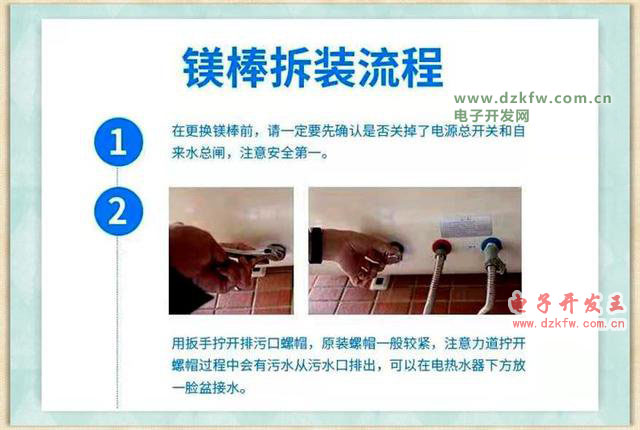 镁棒拆装流程

www.dzkfw.com.cn
电子开发网

1

在更换镁棒前，请一定要先确认是否关掉了电源总开关和自来水总闸，注意安全第一。

2

电子开发王
www.dzkfw.com.cn

用扳手拧开排污口螺帽，原装螺帽一般较紧，注意力道拧开螺帽过程中会有污水从污水口排出，可以在电热水器下方放一脸盆接水。