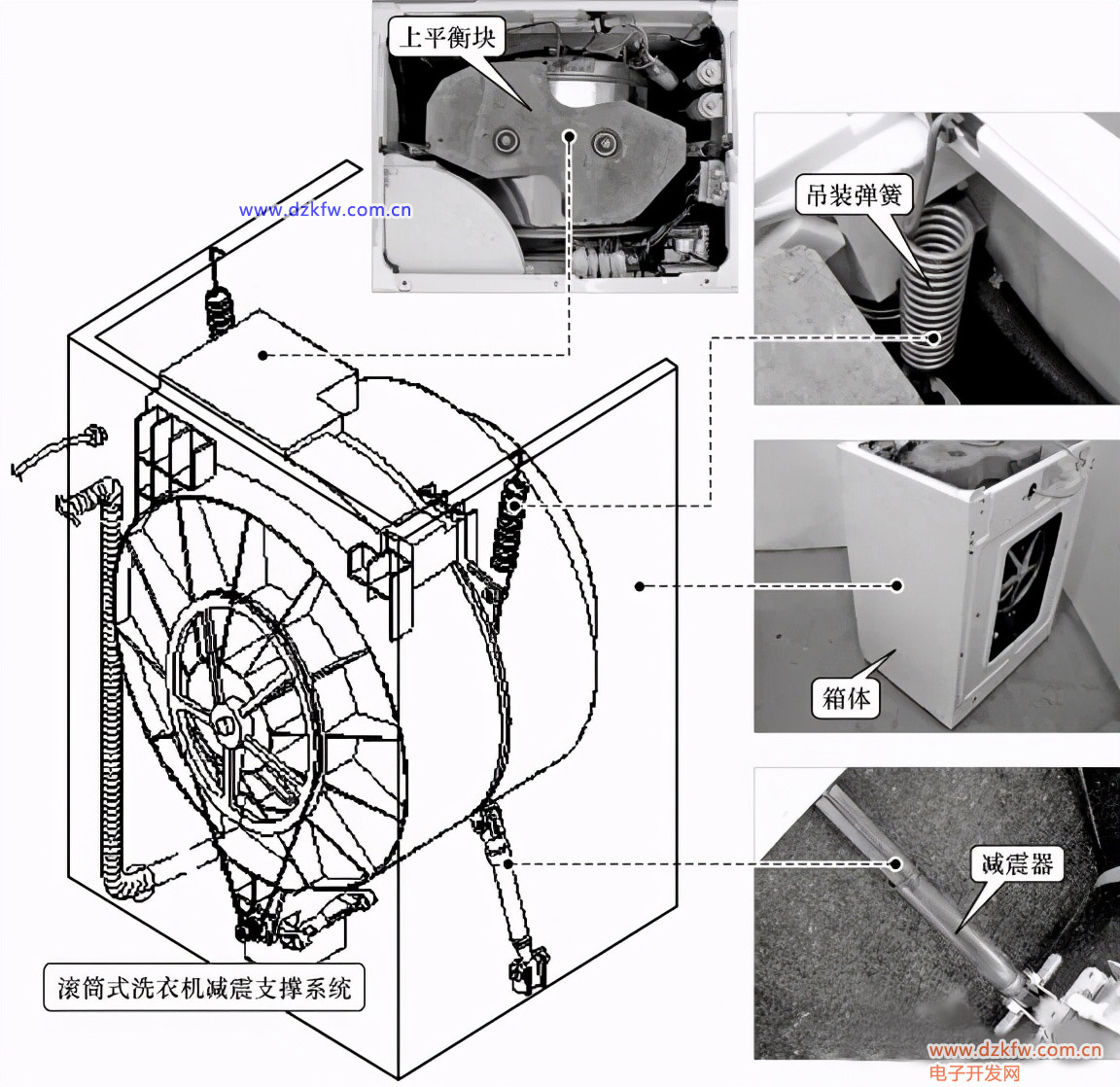 上平衡块

www.dzkfw.com.cn

吊装弹簧

箱体

减震器

滚筒式洗衣机减震支撑系统

www.dzkfw.com.cn
电子开发网